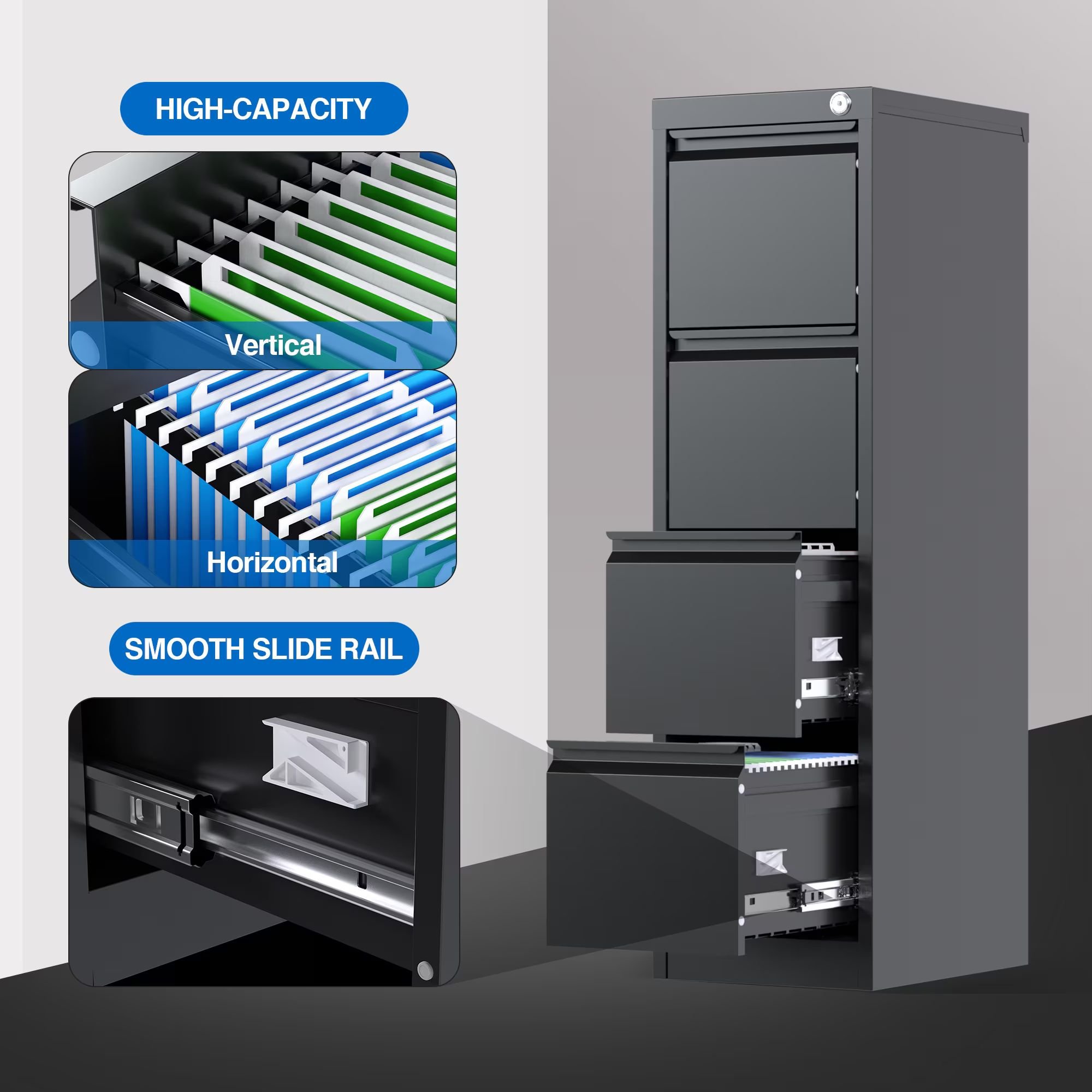 HIGH-CAPACITY

Vertical

Horizontal

SMOOTH SLIDE RAIL