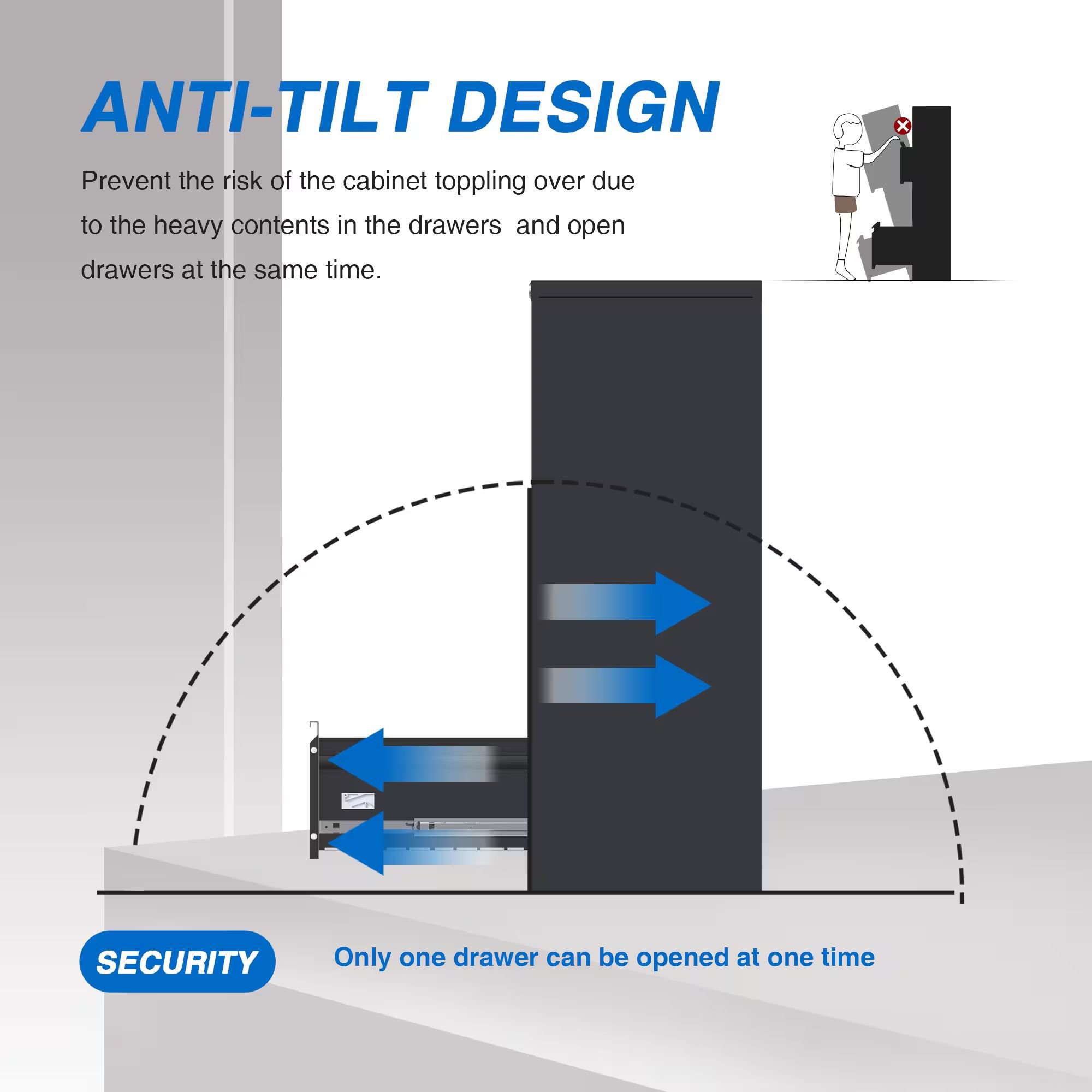 ANTI-TILT DESIGN

Prevent the risk of the cabinet toppling over due to the heavy contents in the drawers  and open drawers at the same time.

SECURITY

Only one drawer can be opened at one time