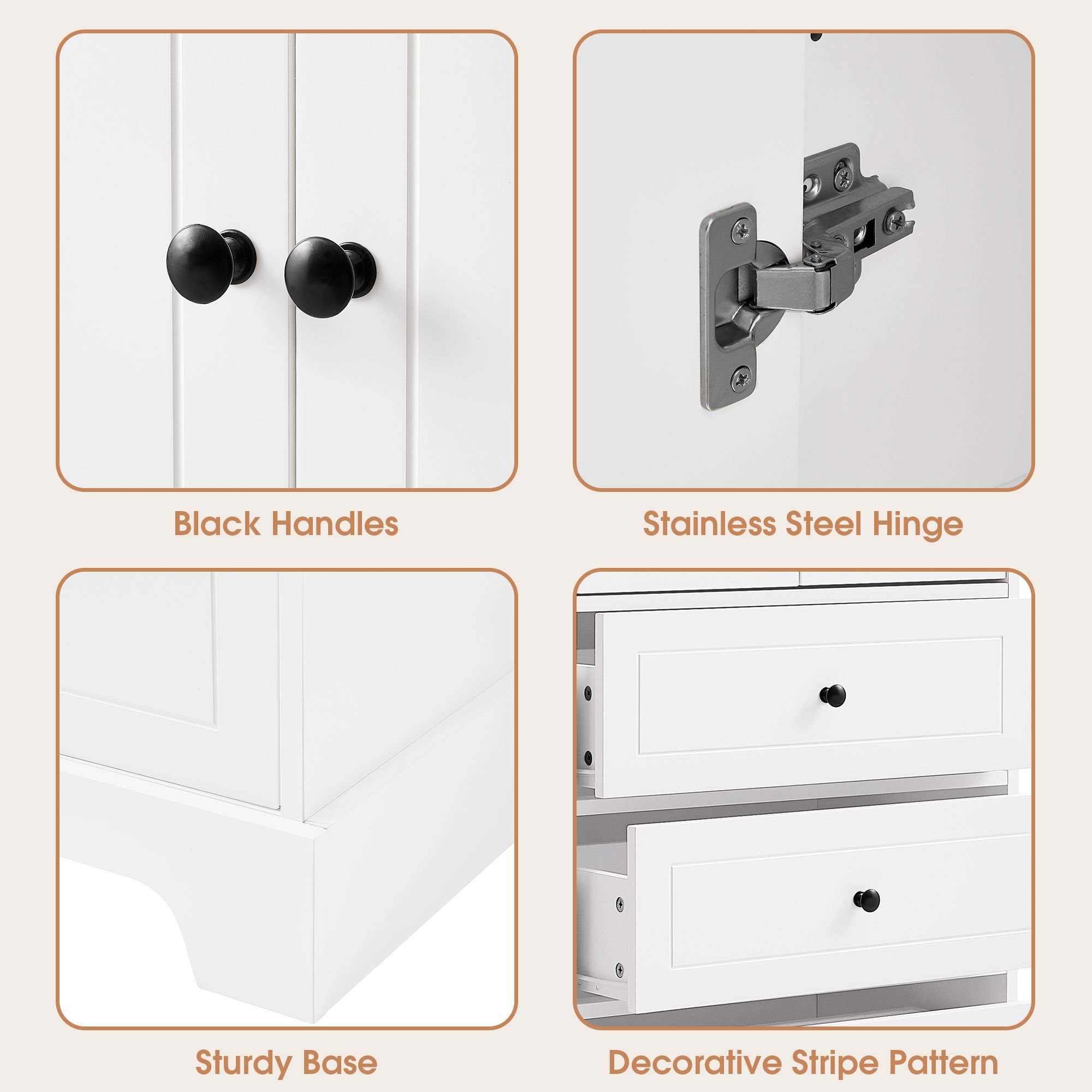 Black Handles

Stainless Steel Hinge

Sturdy Base

Decorative Stripe Pattern